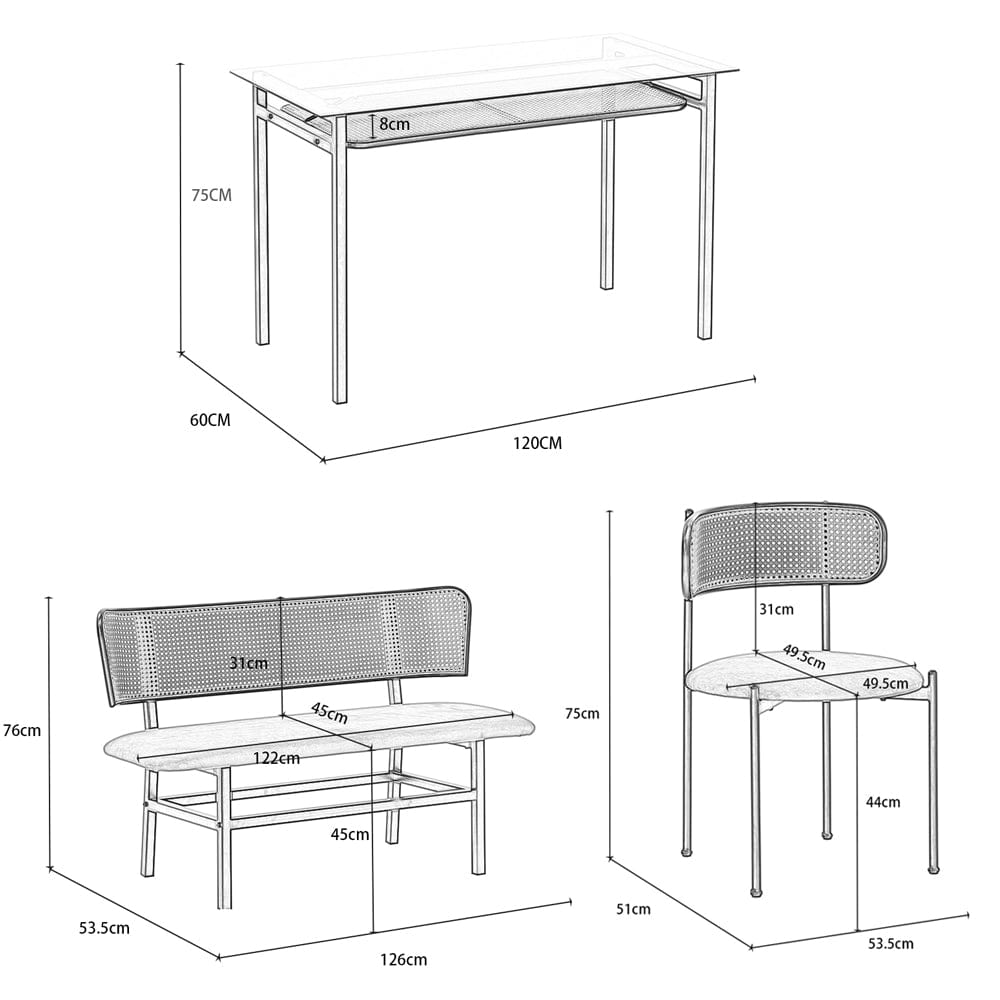 8cm
75CM
60CM
120CM

31cm
45cm
122cm
76cm
45cm
53.5cm
126cm

31cm
49.5cm
49.5cm
75cm
44cm
51cm
53.5cm